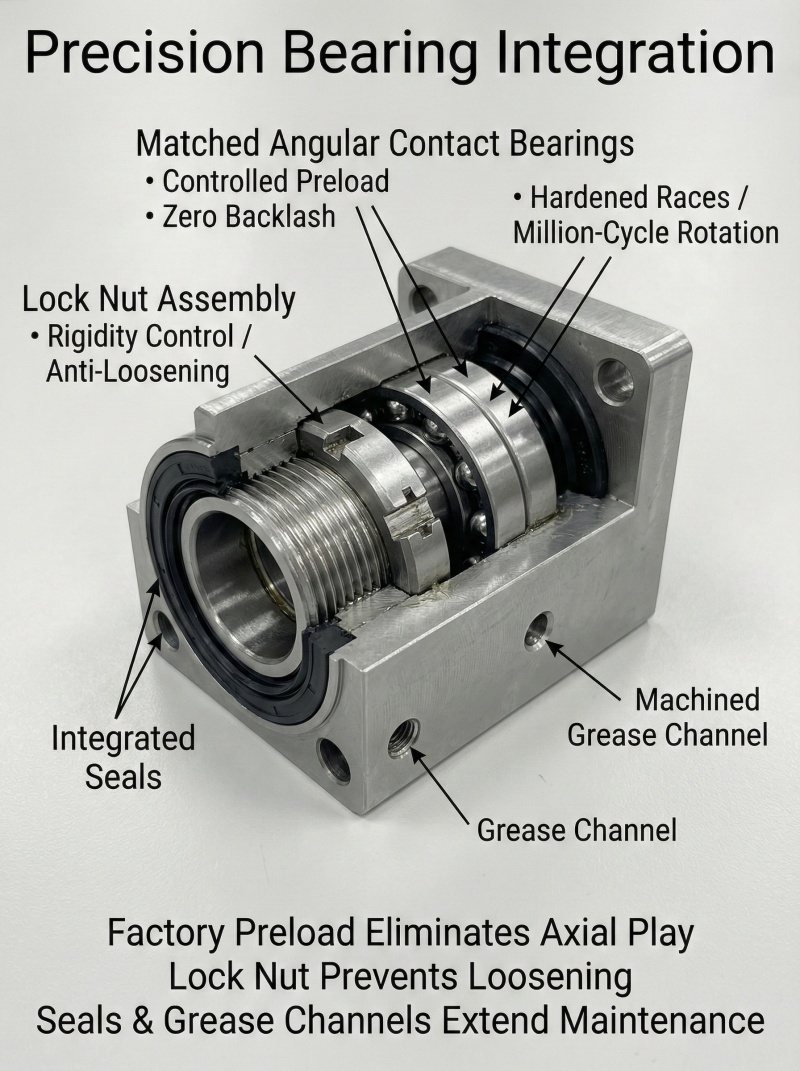 Precision Bearing Integration

Matched Angular Contact Bearings
• Controlled Preload
• Zero Backlash

• Hardened Races / Million-Cycle Rotation

Lock Nut Assembly
• Rigidity Control / Anti-Loosening

Integrated Seals

Machined Grease Channel

Grease Channel

Factory Preload Eliminates Axial Play
Lock Nut Prevents Loosening
Seals & Grease Channels Extend Maintenance